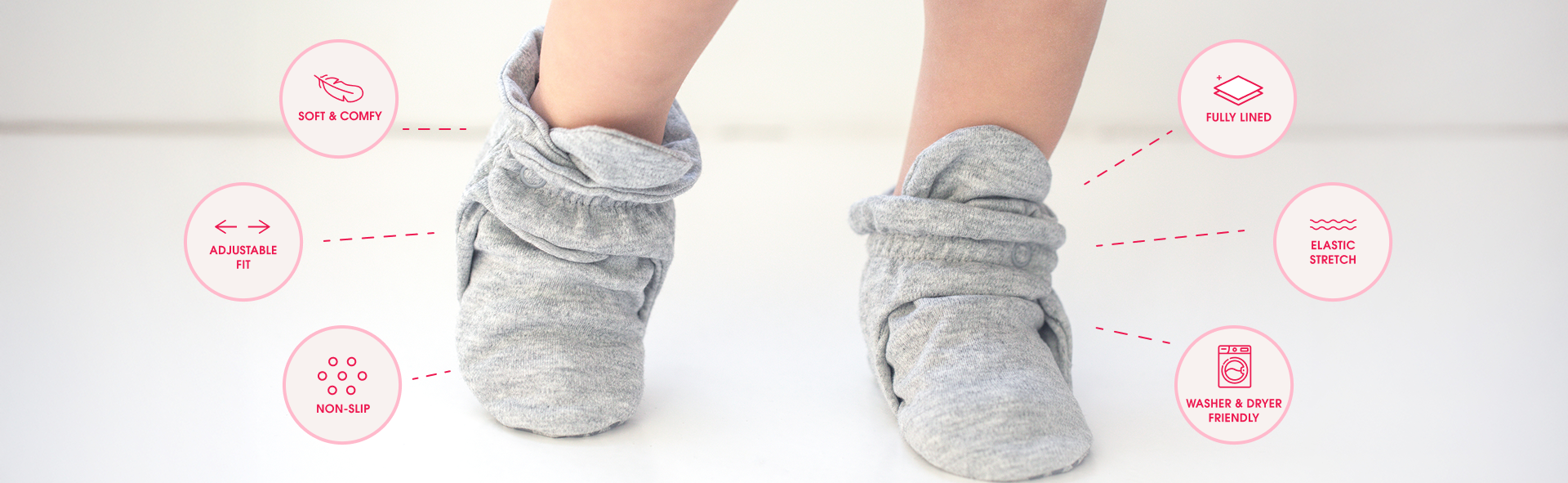 SOFT & COMFY

ADJUSTABLE FIT

NON-SLIP

FULLY LINED

ELASTIC STRETCH

WASHER & DRYER FRIENDLY